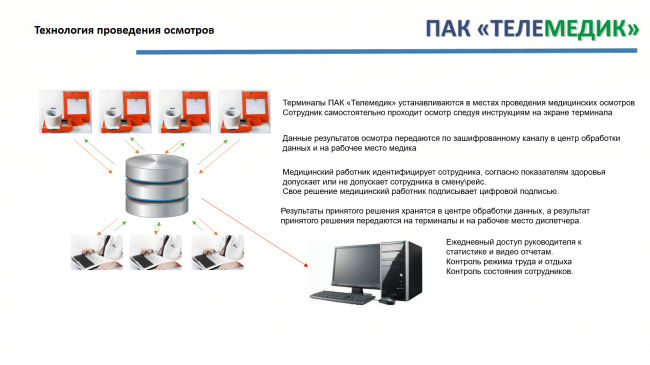 Технология проведения осмотров

ПАК «ТЕЛЕМЕДИК»

Терминалы ПАК «Телемедик» устанавливаются в местах проведения медицинских осмотров
Сотрудник самостоятельно проходит осмотр следуя инструкциям на экране терминала

Данные результатов осмотра передаются по зашифрованному каналу в центр обработки данных и на рабочее место медика

Медицинский работник идентифицирует сотрудника, согласно показателям здоровья допускает или не допускает сотрудника в смену\рейс.
Свое решение медицинский работник подписывает цифровой подписью.

Результаты принятого решения хранятся в центре обработки данных, а результат принятого решения передаются на терминалы и на рабочее место диспетчера.

Ежедневный доступ руководителя к статистике и видео отчетам.
Контроль режима труда и отдыха
Контроль состояния сотрудников.